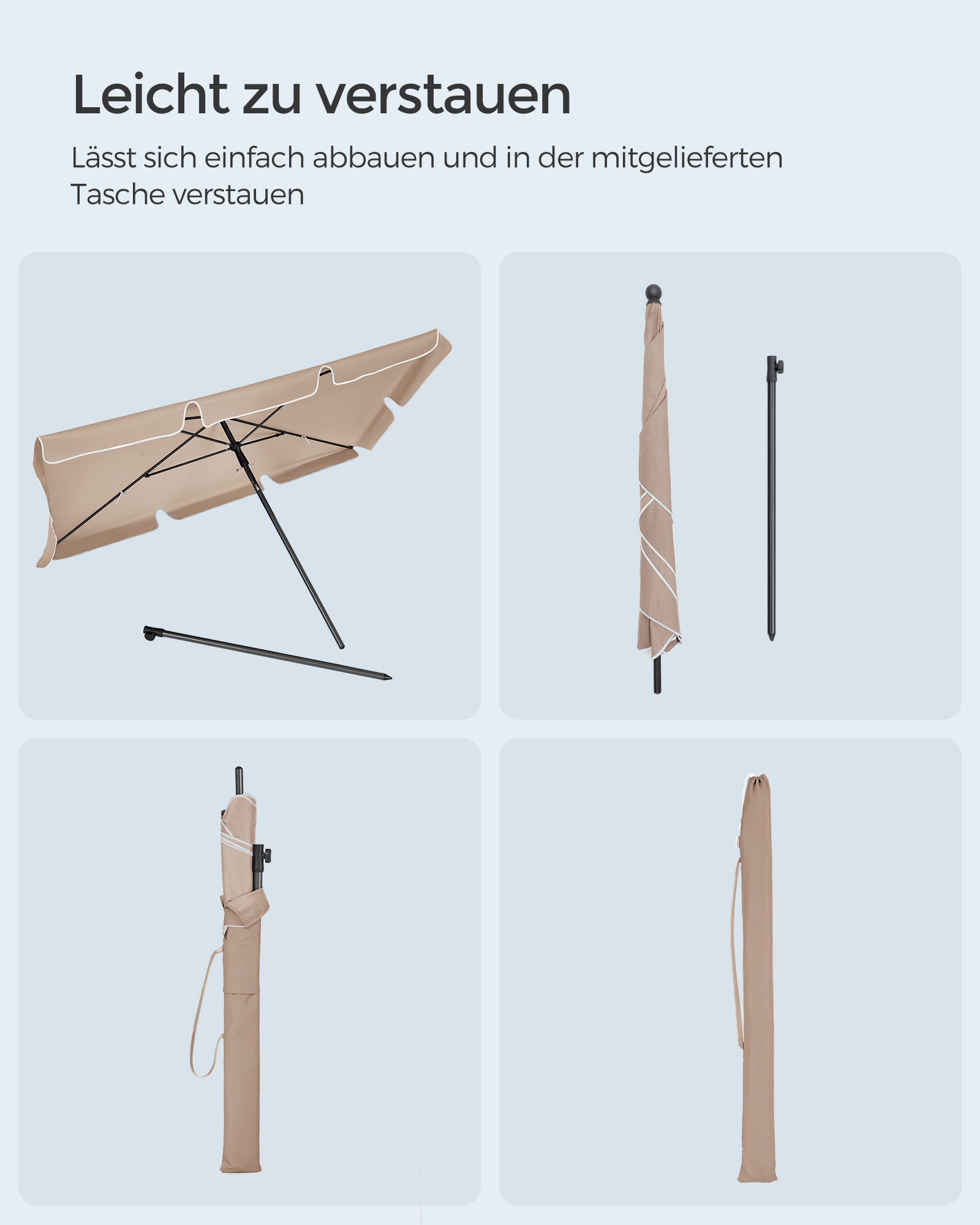 Leicht zu verstauen

Lässt sich einfach abbauen und in der mitgelieferten Tasche verstauen