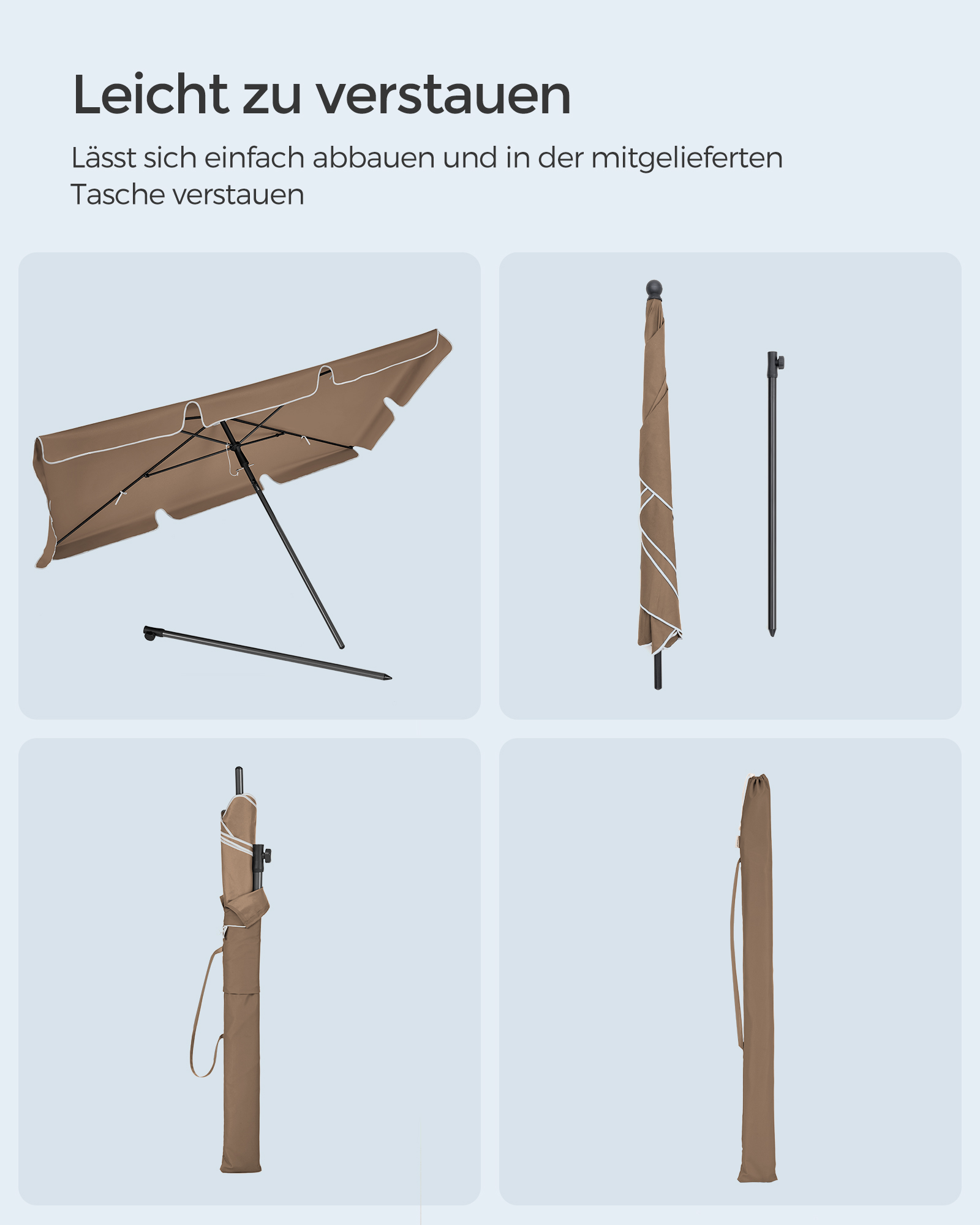 Leicht zu verstauen

Lässt sich einfach abbauen und in der mitgelieferten Tasche verstauen