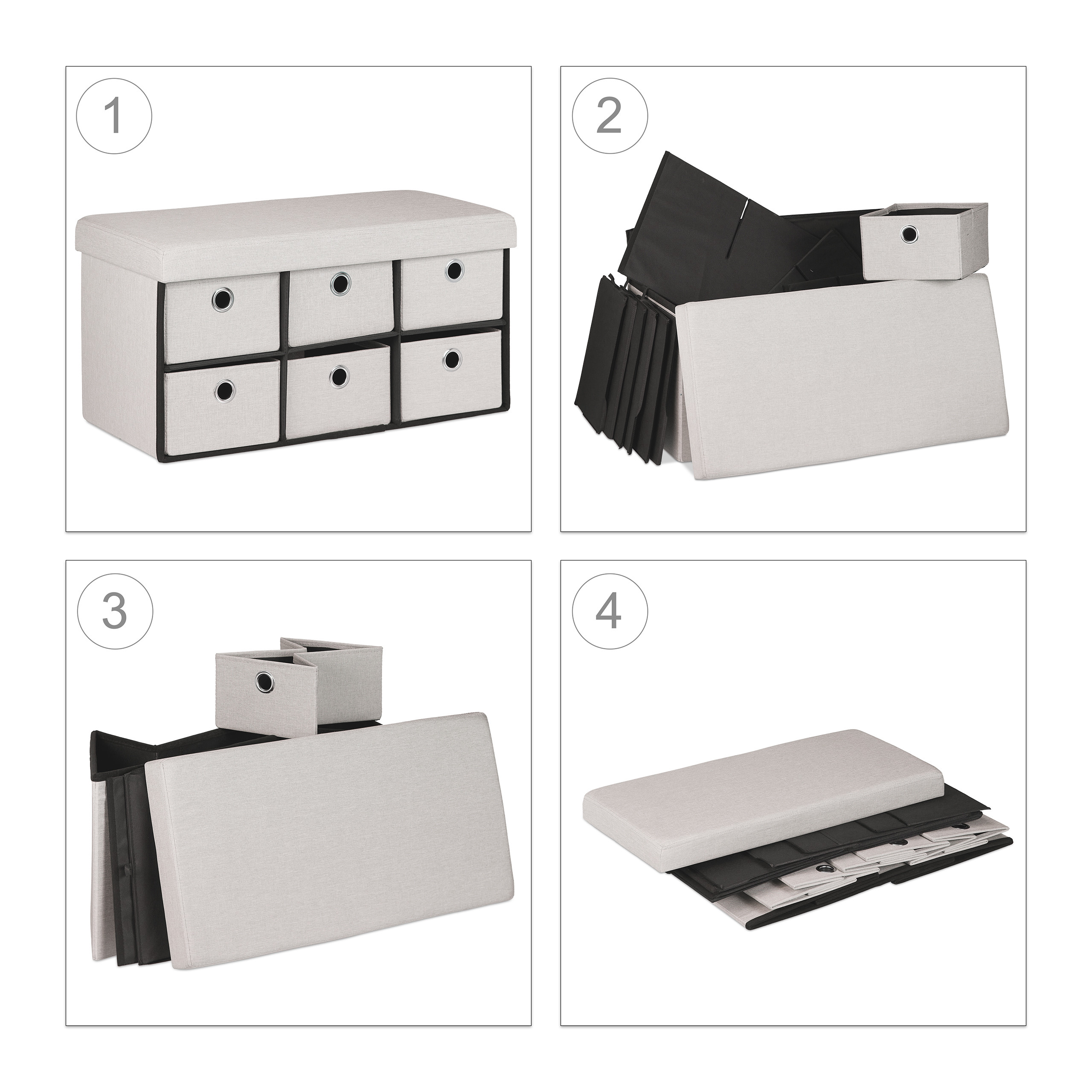 1

2

3

4