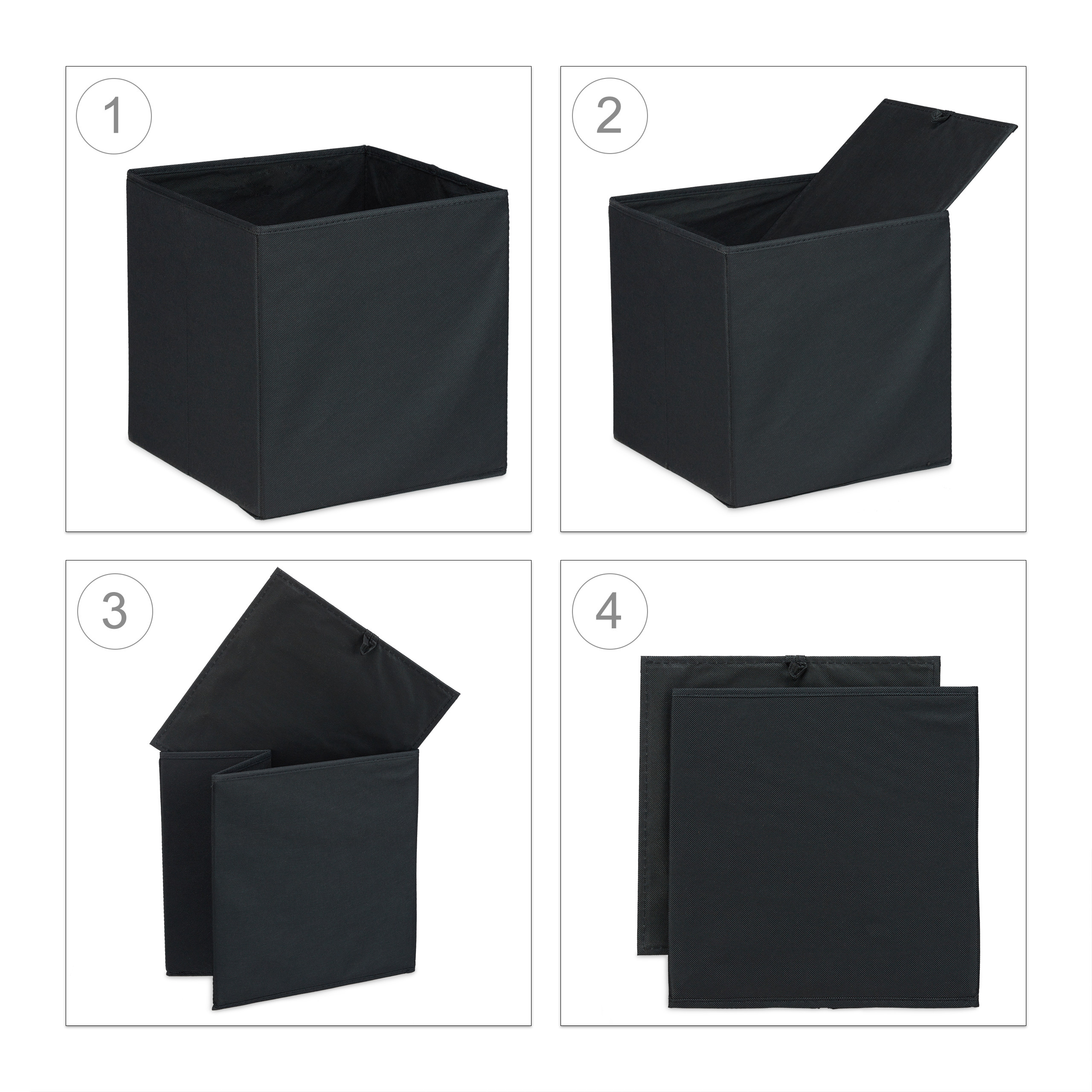 1

2

3

4