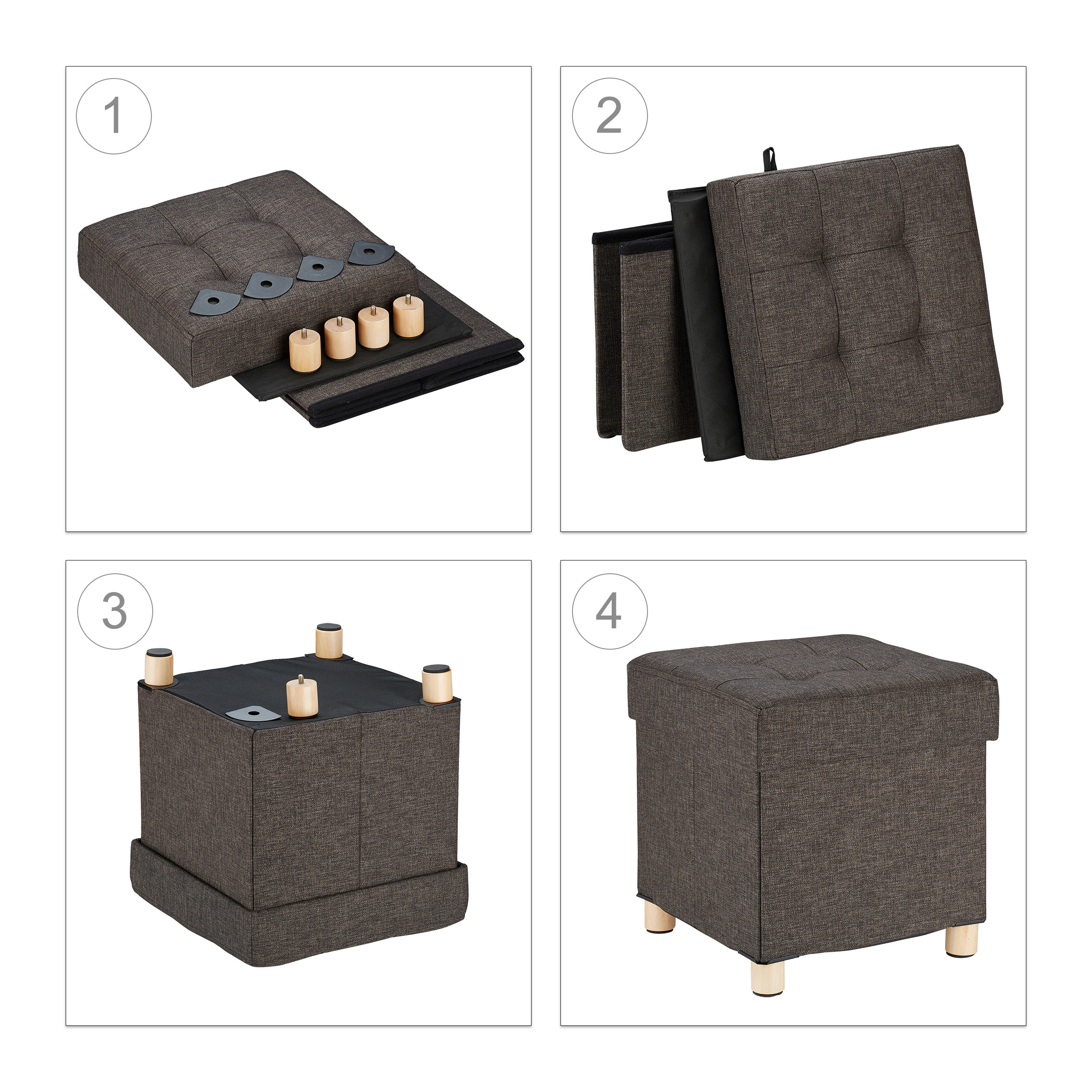 1

2

3

4