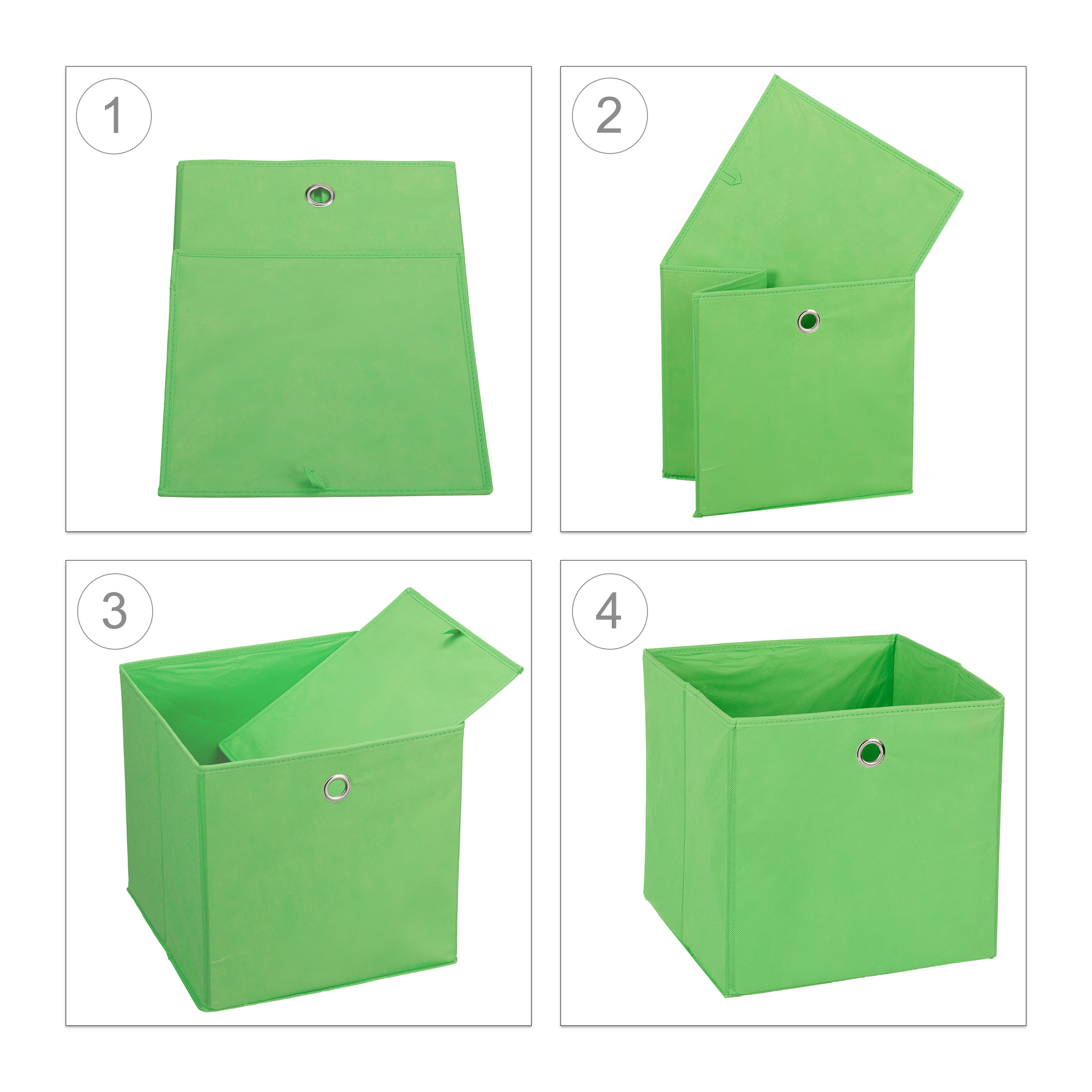 1

2

3

4