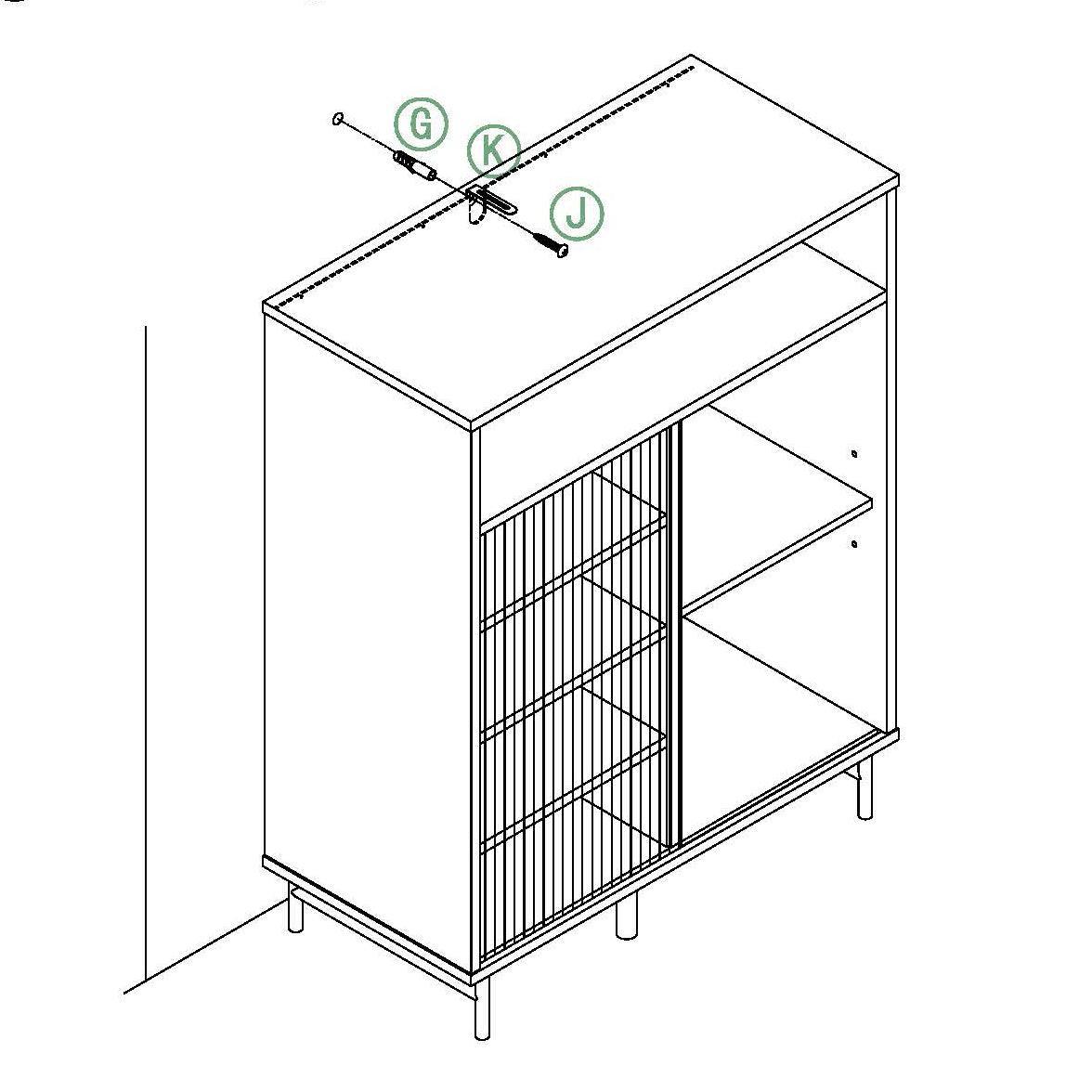 G
K
J