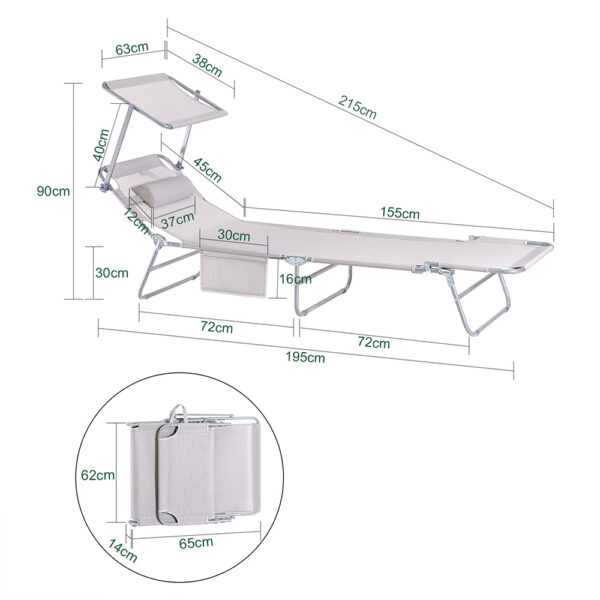 63cm
38cm
215cm
40cm
45cm
90cm
155cm
12cm
37cm
30cm
30cm
16cm
72cm
72cm
195cm
62cm
14cm
65cm