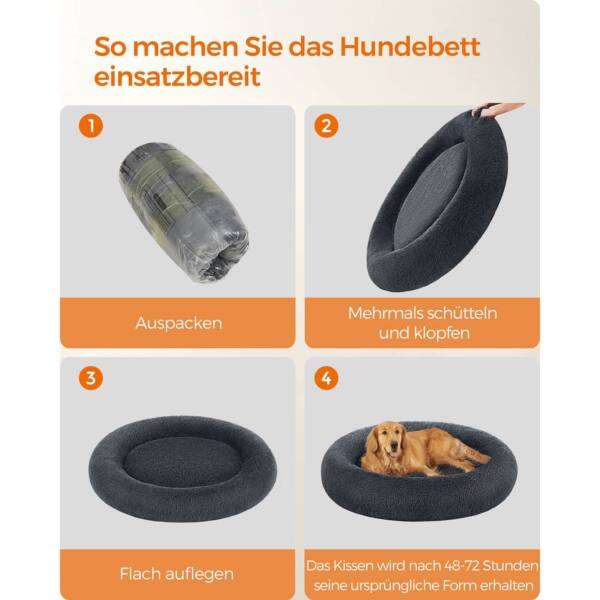 So machen Sie das Hundebett einsatzbereit

1

Auspacken

2

Mehrmals schütteln und klopfen

3

Flach auflegen

4

Das Kissen wird nach 48-72 Stunden seine ursprüngliche Form erhalten