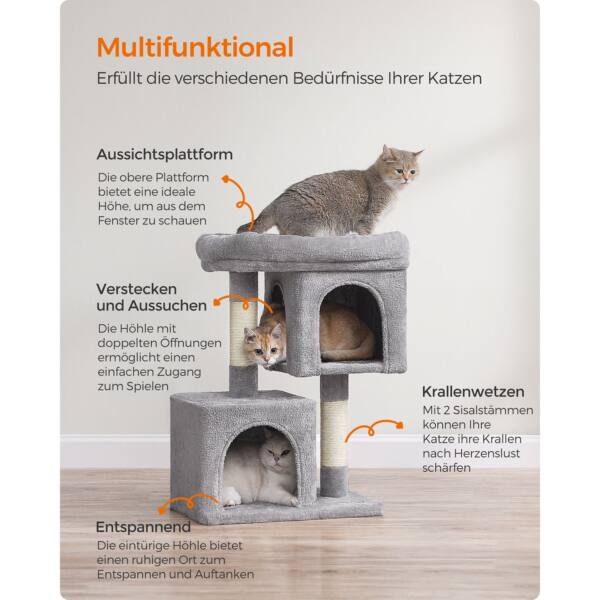 Multifunktional
Erfüllt die verschiedenen Bedürfnisse Ihrer Katzen

Aussichtsplattform
Die obere Plattform bietet eine ideale Höhe, um aus dem Fenster zu schauen

Verstecken und Aussuchen
Die Höhle mit doppelten Öffnungen ermöglicht einen einfachen Zugang zum Spielen

Krallenwetzen
Mit 2 Sisalstämmen können Ihre Katze ihre Krallen nach Herzenslust schärfen

Entspannend
Die eintürige Höhle bietet einen ruhigen Ort zum Entspannen und Auftanken