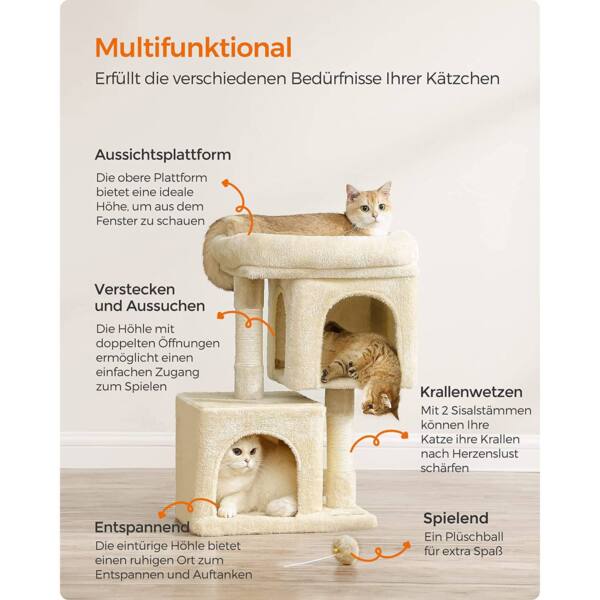 Multifunktional
Erfüllt die verschiedenen Bedürfnisse Ihrer Kätzchen

Aussichtsplattform
Die obere Plattform bietet eine ideale Höhe, um aus dem Fenster zu schauen

Verstecken und Aussuchen
Die Höhle mit doppelten Öffnungen ermöglicht einen einfachen Zugang zum Spielen

Krallenwetzen
Mit 2 Sisalstämmen können Ihre Katze ihre Krallen nach Herzenslust schärfen

Entspannend
Die eintürige Höhle bietet einen ruhigen Ort zum Entspannen und Auftanken

Spielend
Ein Plüschball für extra Spaß