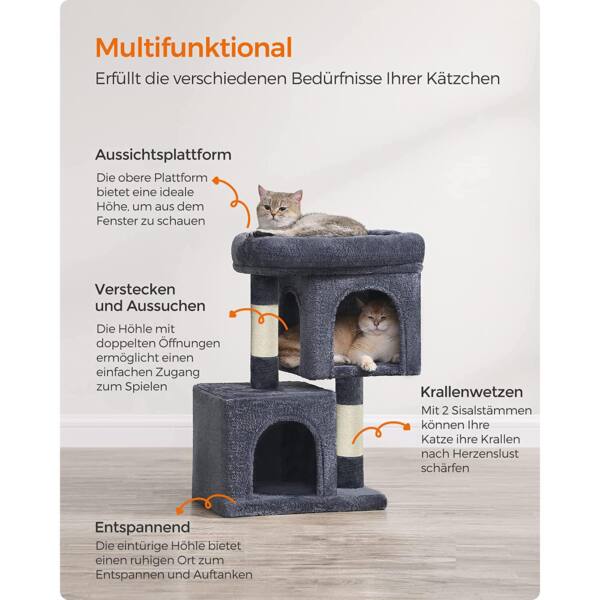 Multifunktional
Erfüllt die verschiedenen Bedürfnisse Ihrer Kätzchen

Aussichtsplattform
Die obere Plattform bietet eine ideale Höhe, um aus dem Fenster zu schauen

Verstecken und Aussuchen
Die Höhle mit doppelten Öffnungen ermöglicht einen einfachen Zugang zum Spielen

Krallenwetzen
Mit 2 Sisalstämmen können Ihre Katze ihre Krallen nach Herzenslust schärfen

Entspannend
Die eintürige Höhle bietet einen ruhigen Ort zum Entspannen und Auftanken