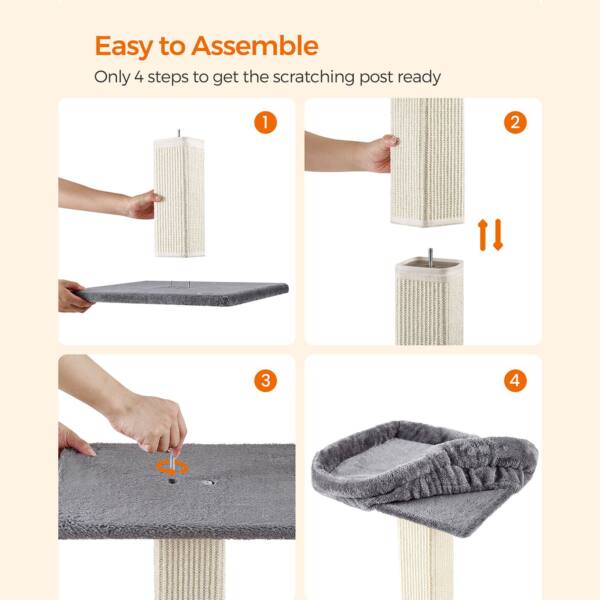 Easy to Assemble

Only 4 steps to get the scratching post ready

1

2

3

4