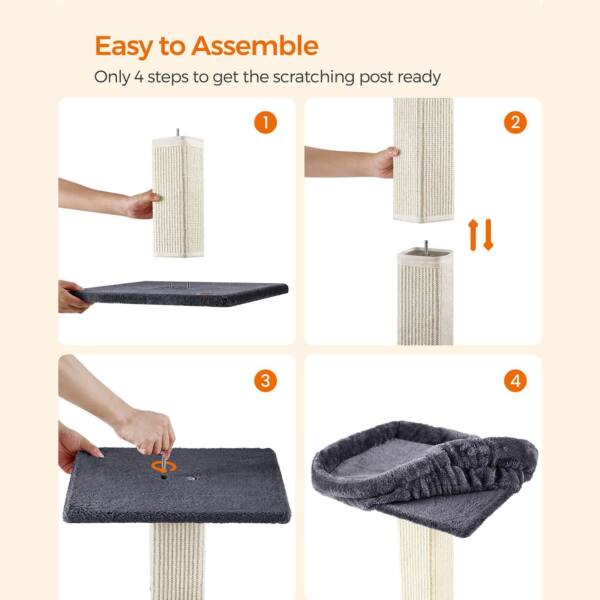 Easy to Assemble

Only 4 steps to get the scratching post ready

1

2

3

4