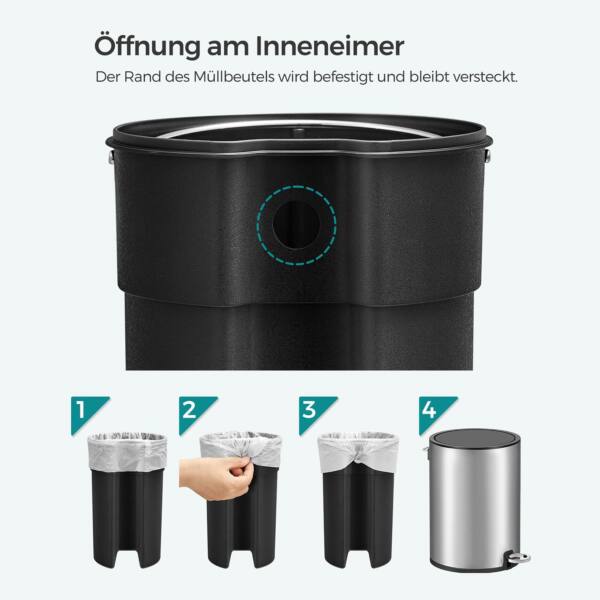 Öffnung am Inneneimer

Der Rand des Müllbeutels wird befestigt und bleibt versteckt.

1

2

3

4