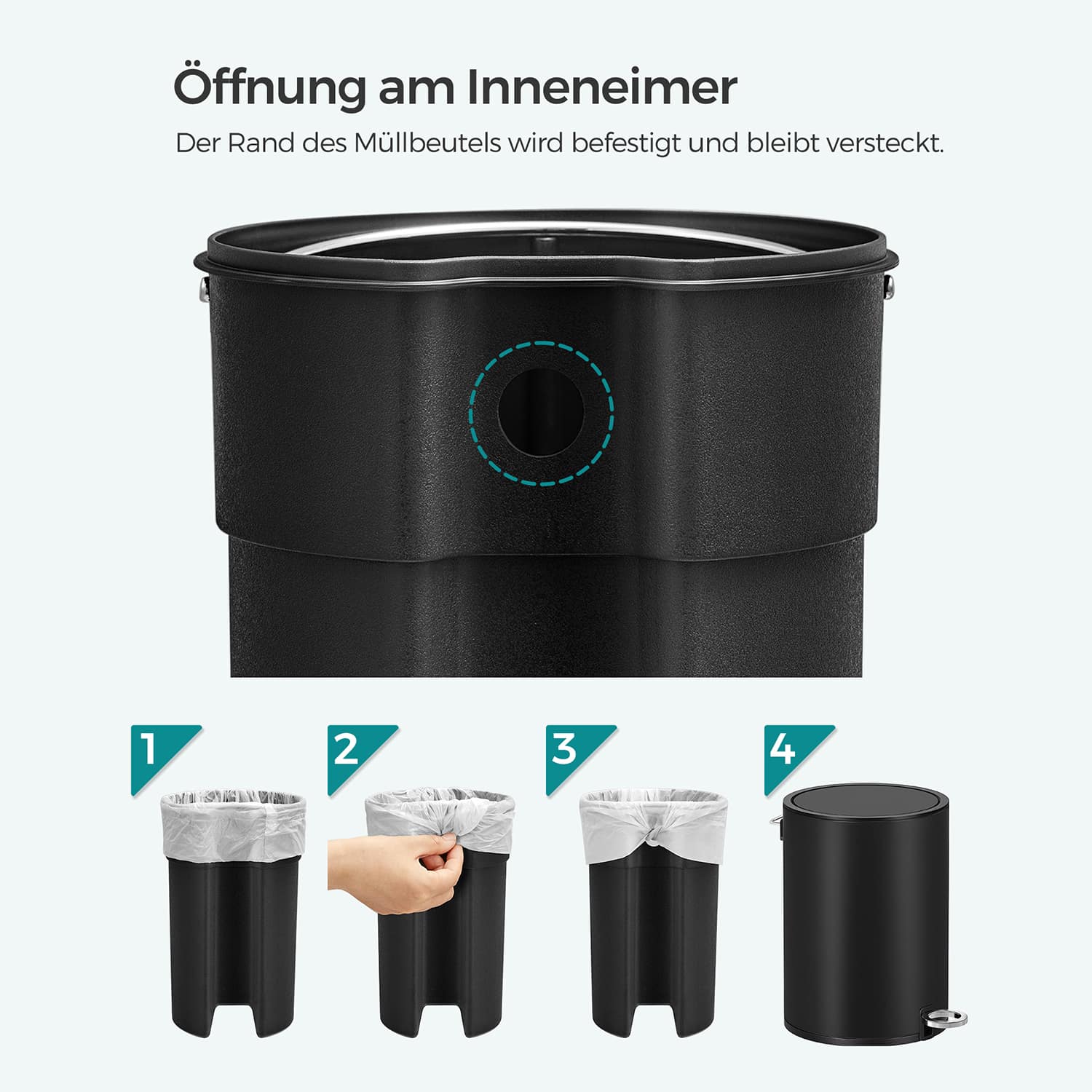 Öffnung am Inneneimer

Der Rand des Müllbeutels wird befestigt und bleibt versteckt.

1

2

3

4