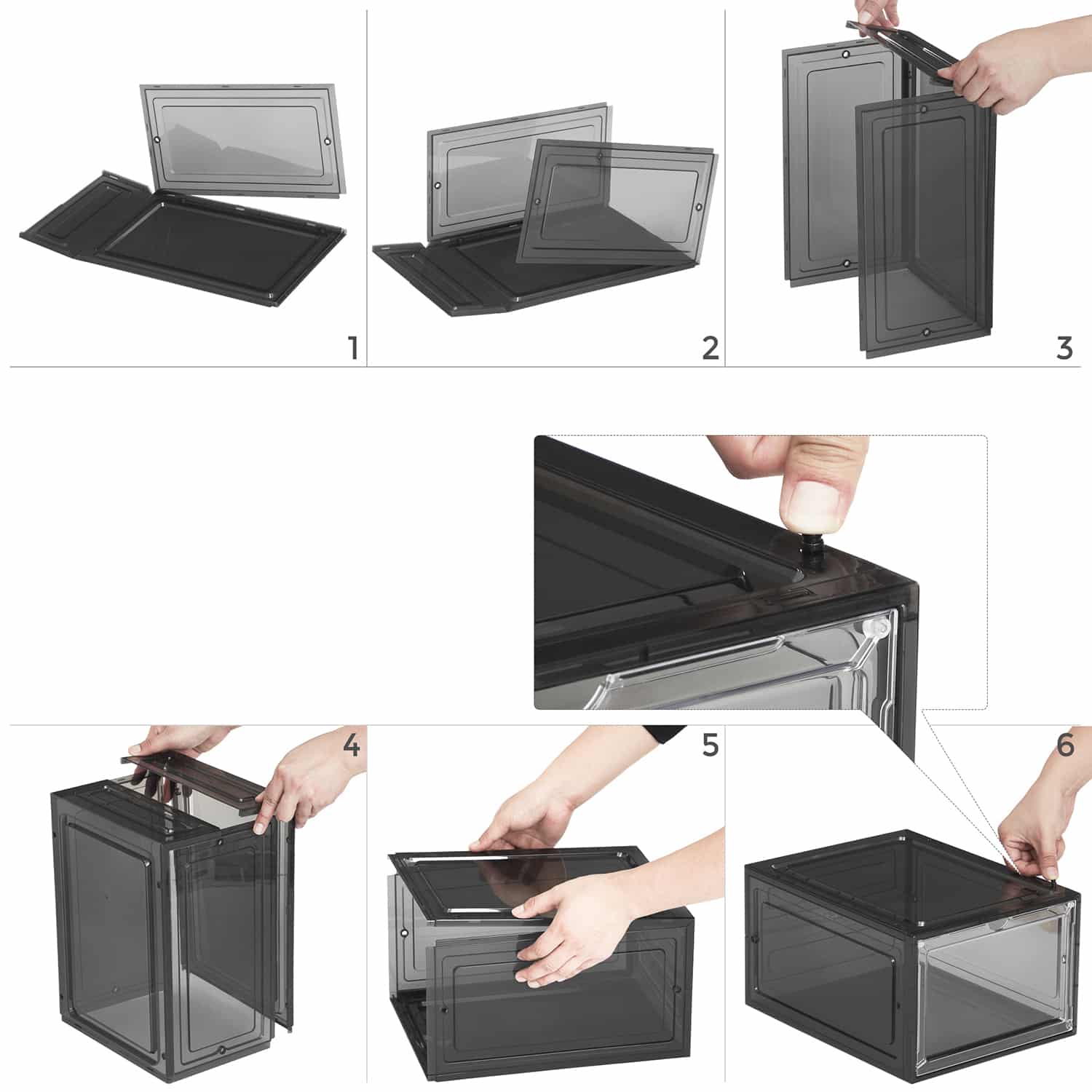 1

2

3

4

5

6