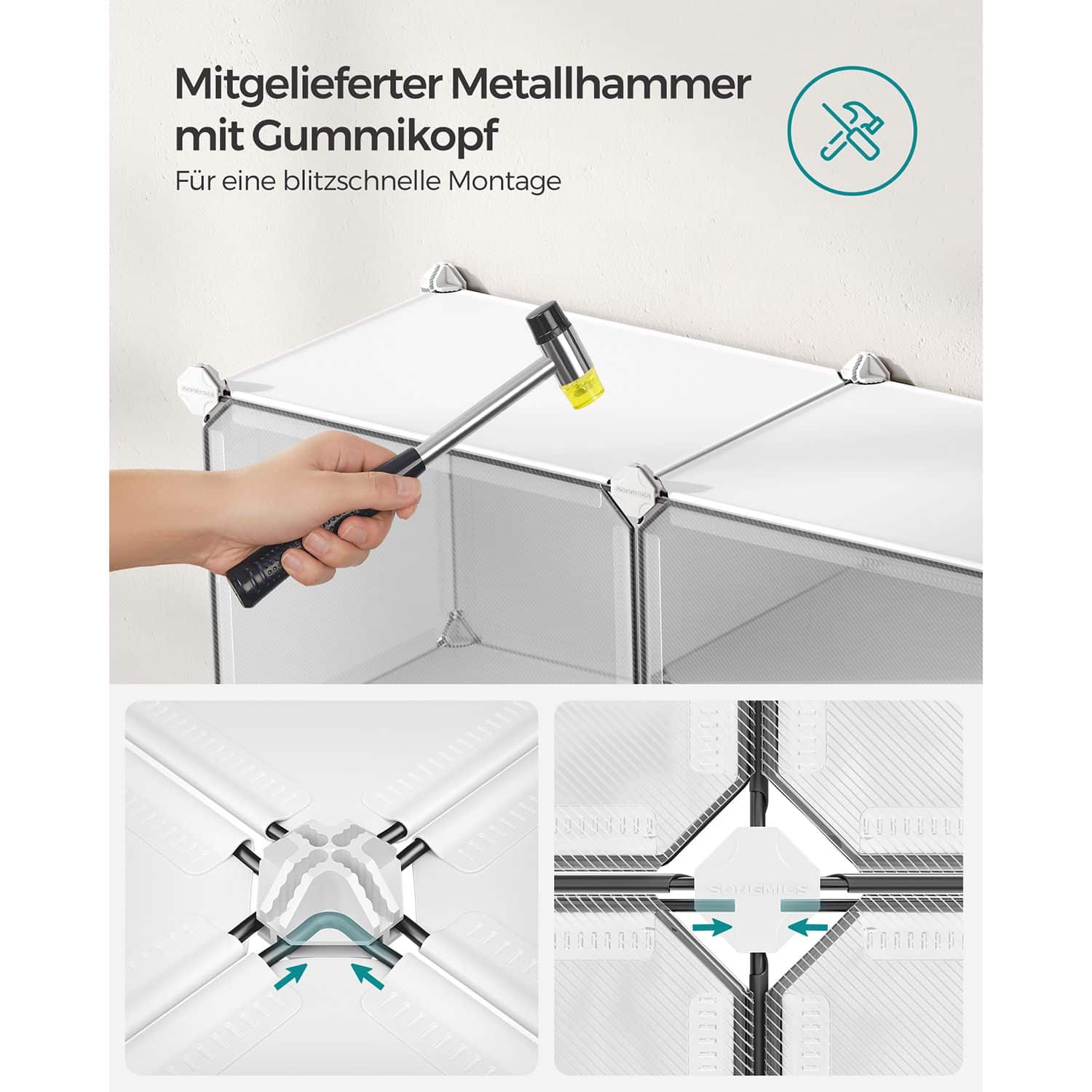 Mitgelieferter Metallhammer mit Gummikopf

Für eine blitzschnelle Montage

SONGMICS