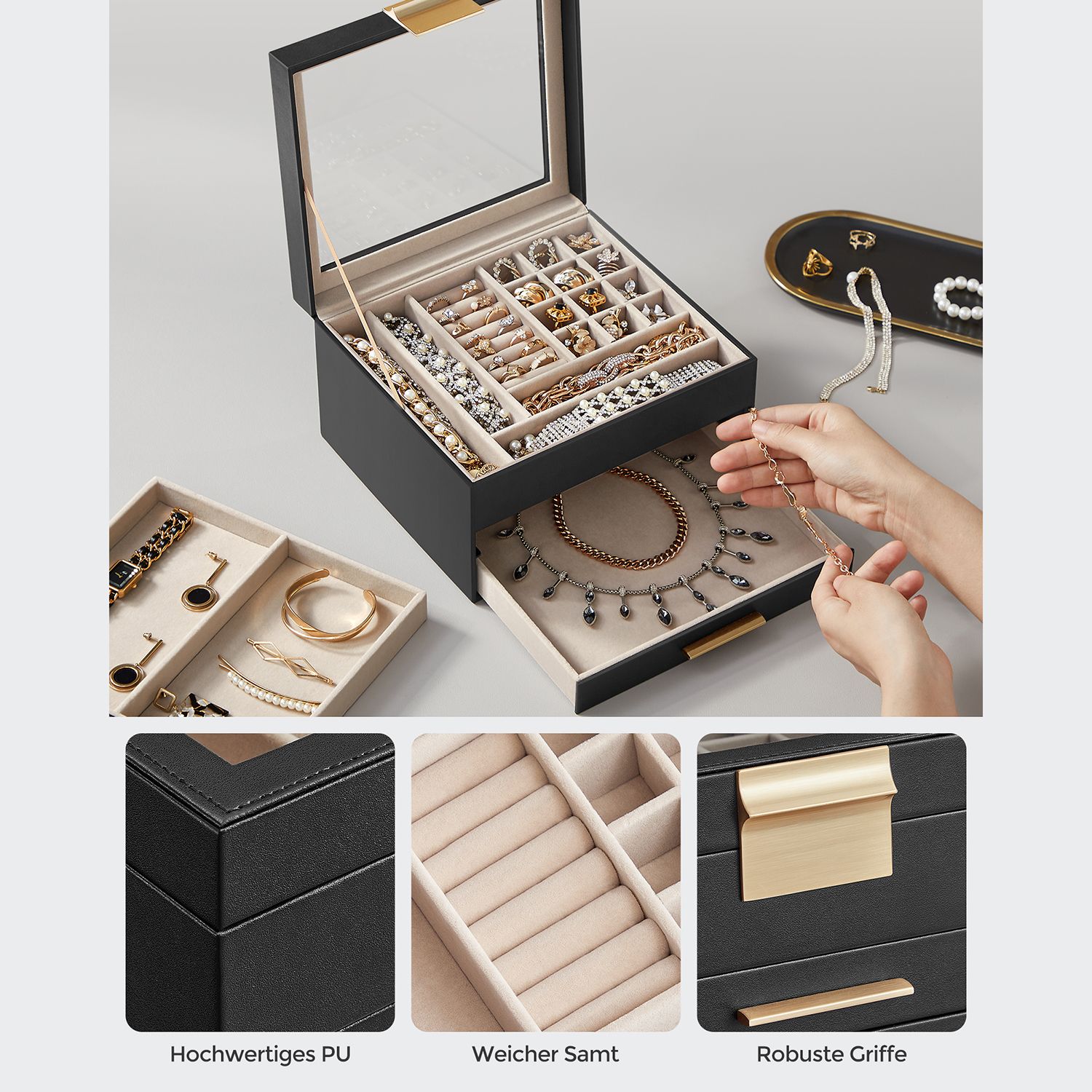 Hochwertiges PU

Weicher Samt

Robuste Griffe