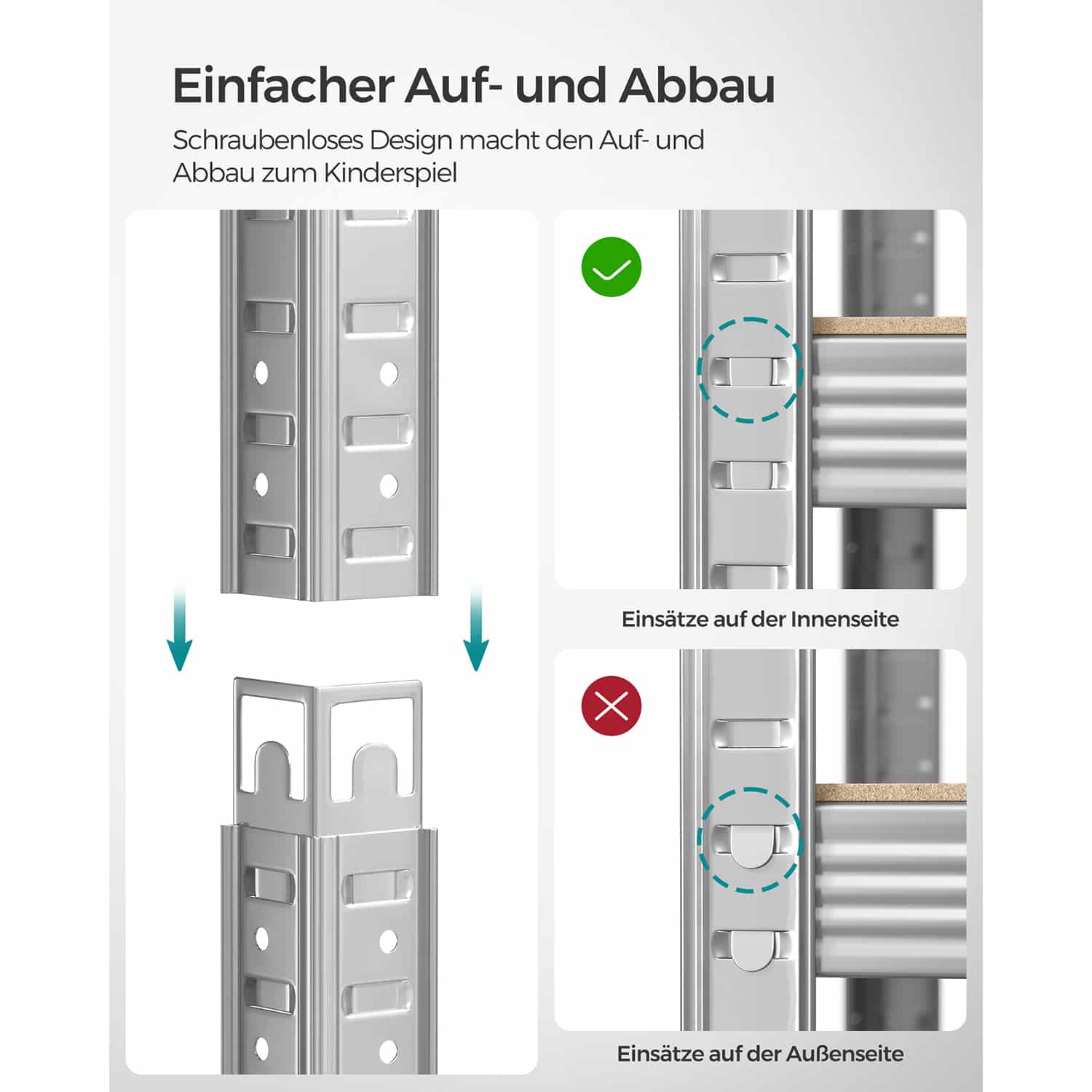 Einfacher Auf- und Abbau

Schraubenloses Design macht den Auf- und Abbau zum Kinderspiel

Einsätze auf der Innenseite

Einsätze auf der Außenseite