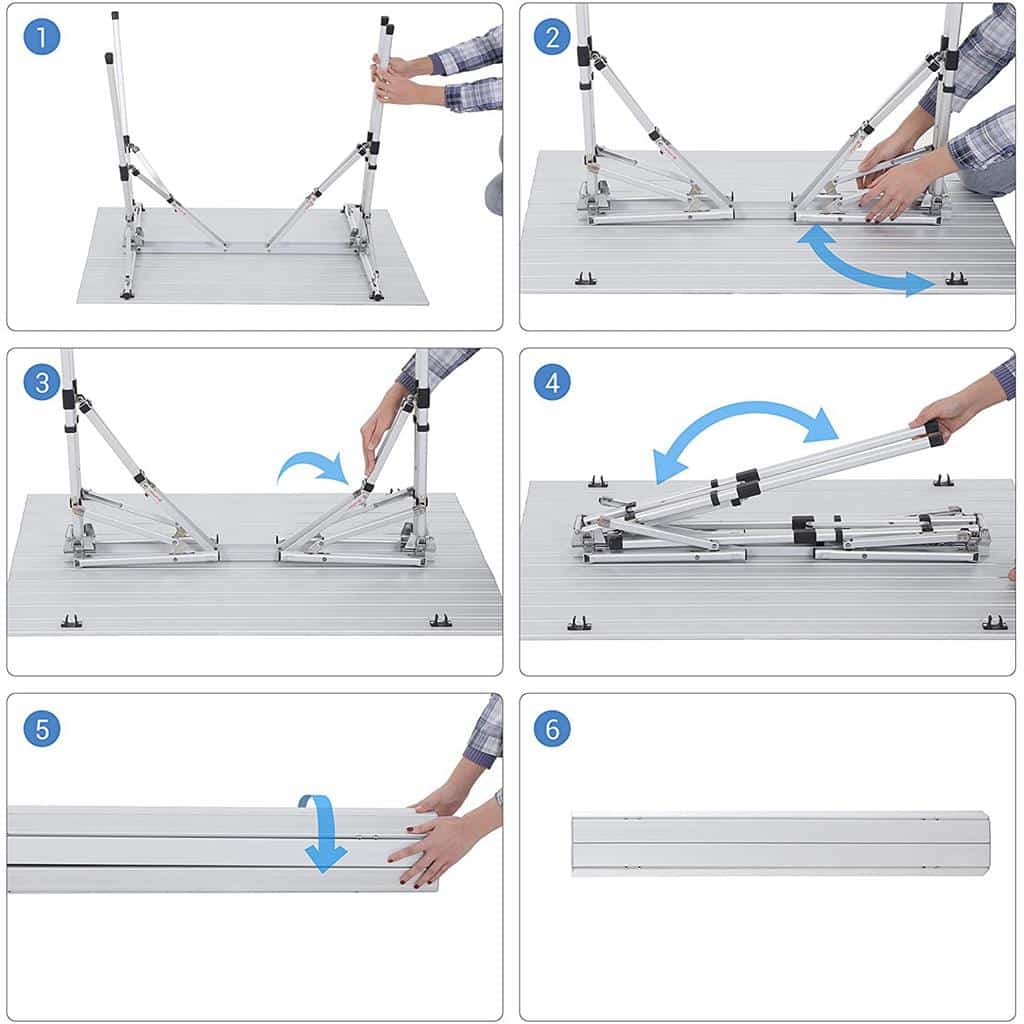 1

2

3

4

5

6