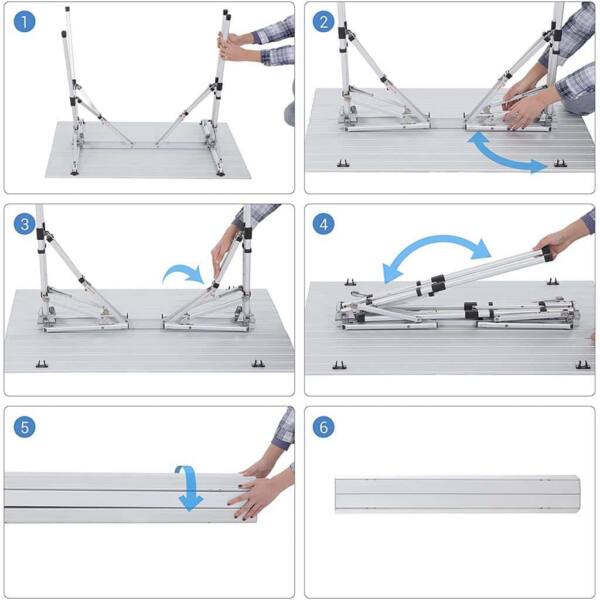 1

2

3

4

5

6