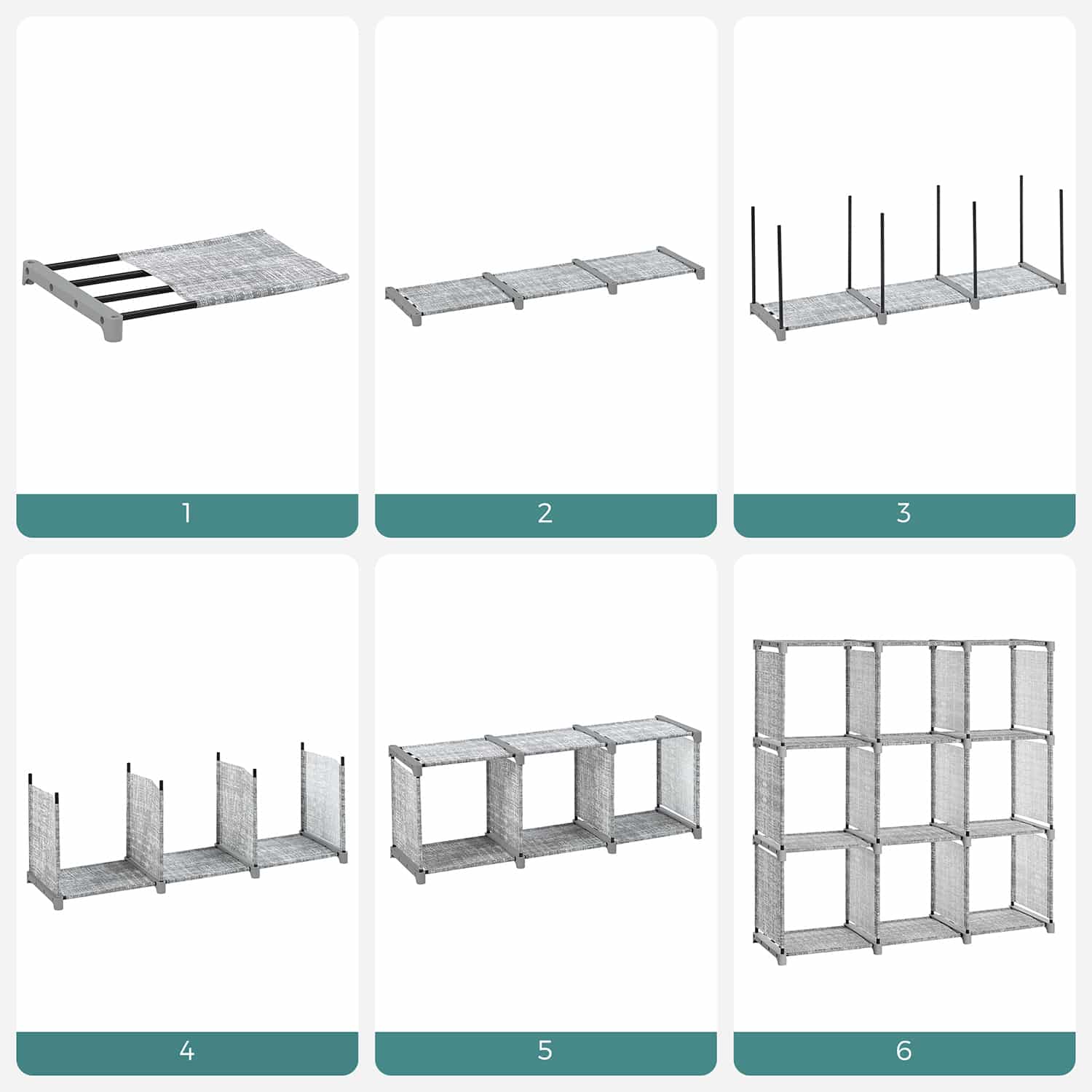 1

2

3

4

5

6