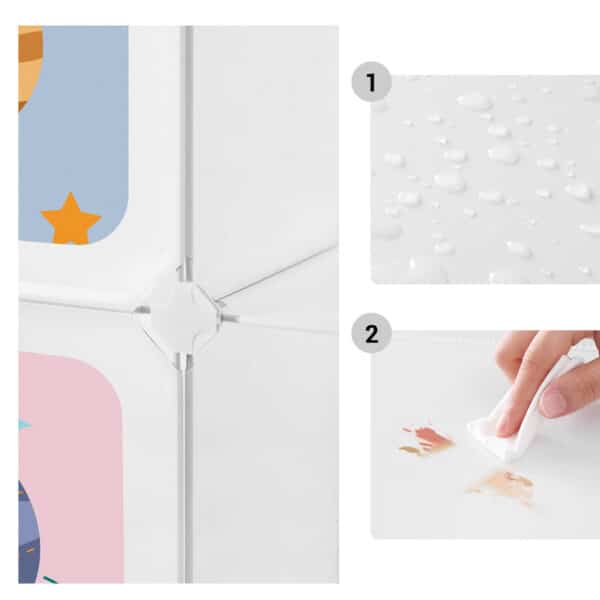 1

2