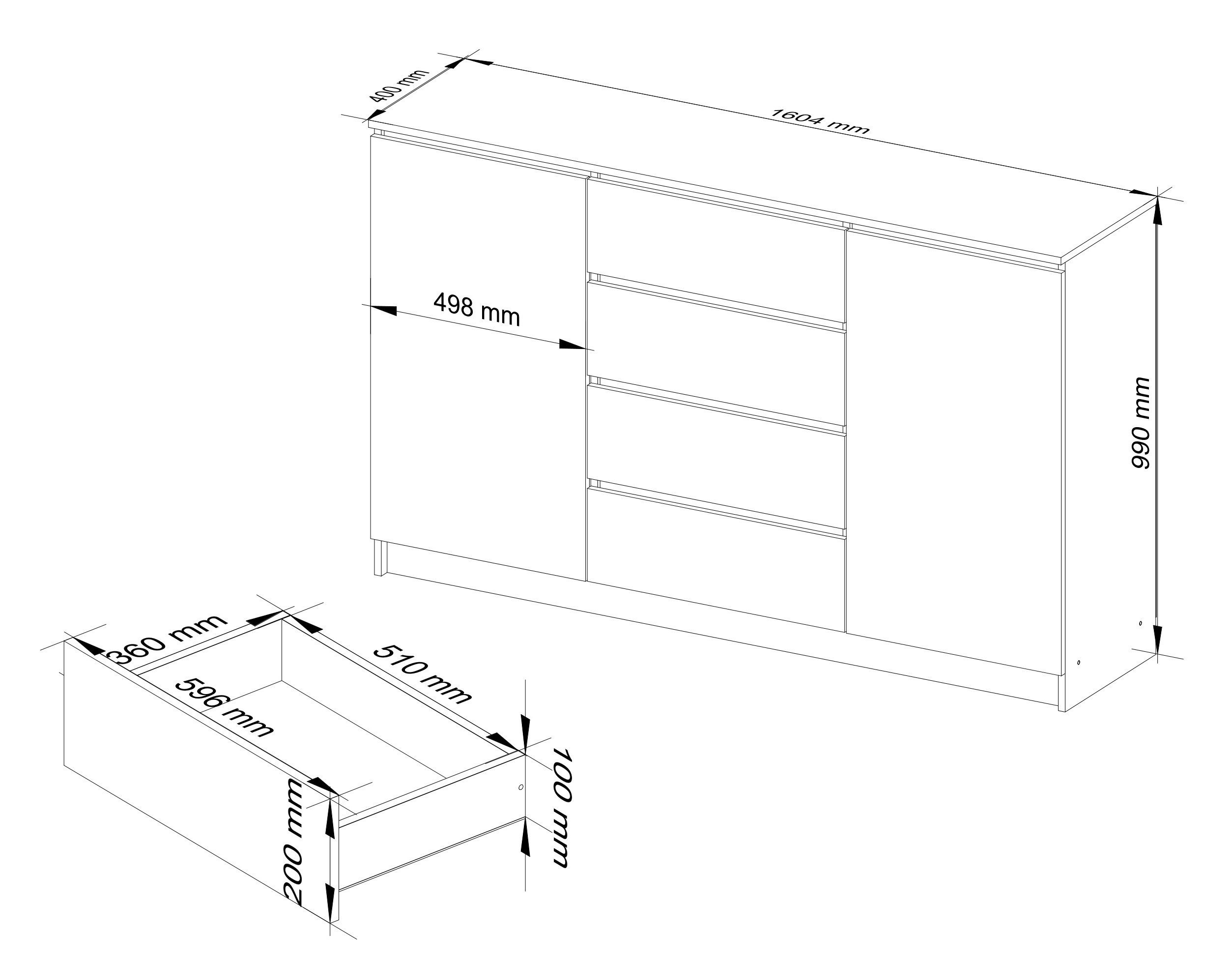 400 mm
1604 mm
498 mm
990 mm
360 mm
510 mm
596 mm
100 mm
200 mm