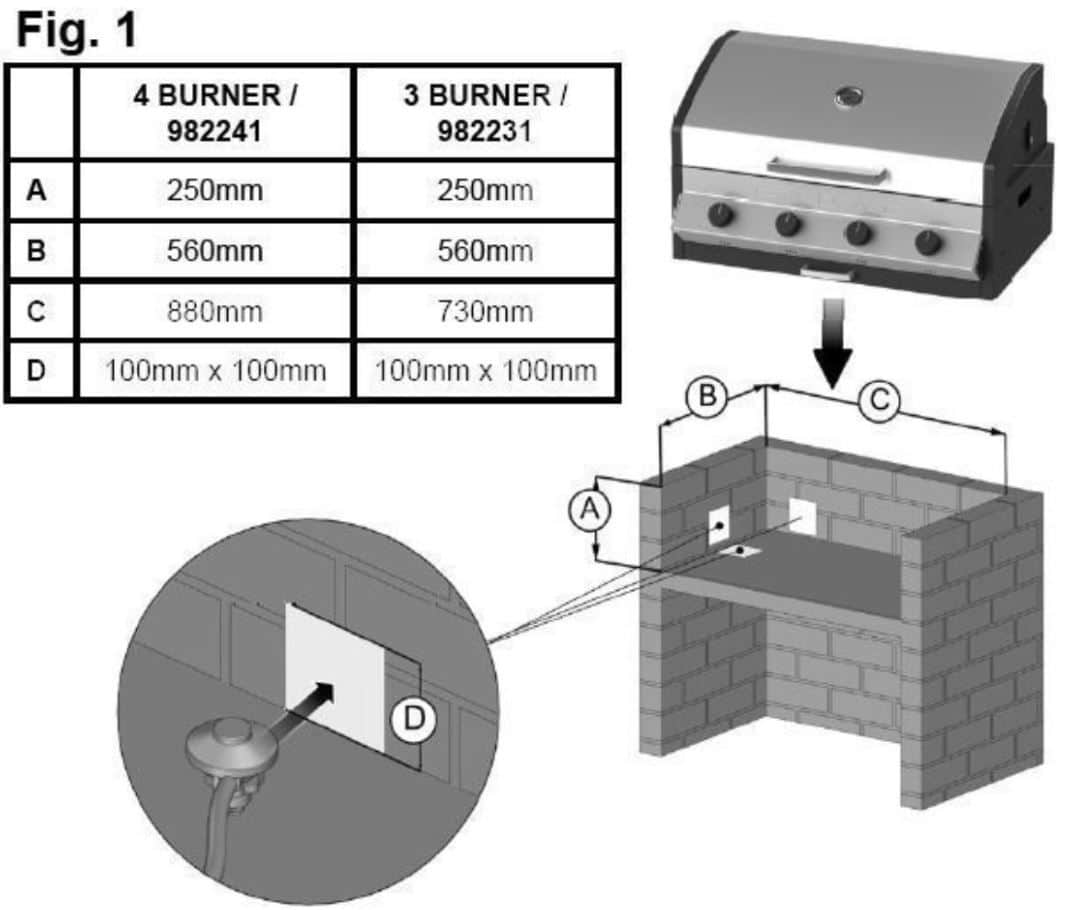 Fig. 1

| | 4 BURNER / 982241 | 3 BURNER / 982231 |
|---|---|---|
| A | 250mm | 250mm |
| B | 560mm | 560mm |
| C | 880mm | 730mm |
| D | 100mm x 100mm | 100mm x 100mm |

B

C

A

D