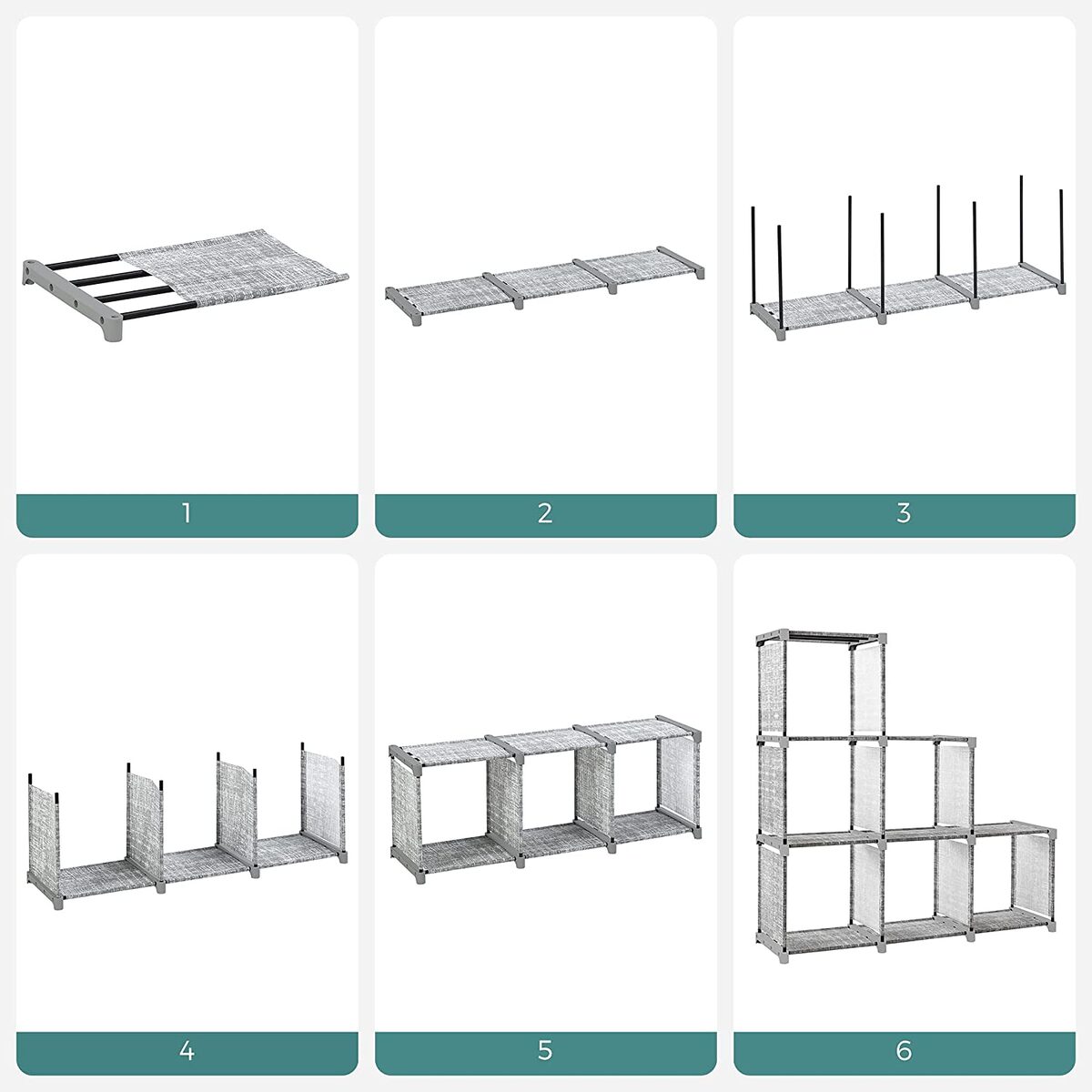 1

2

3

4

5

6