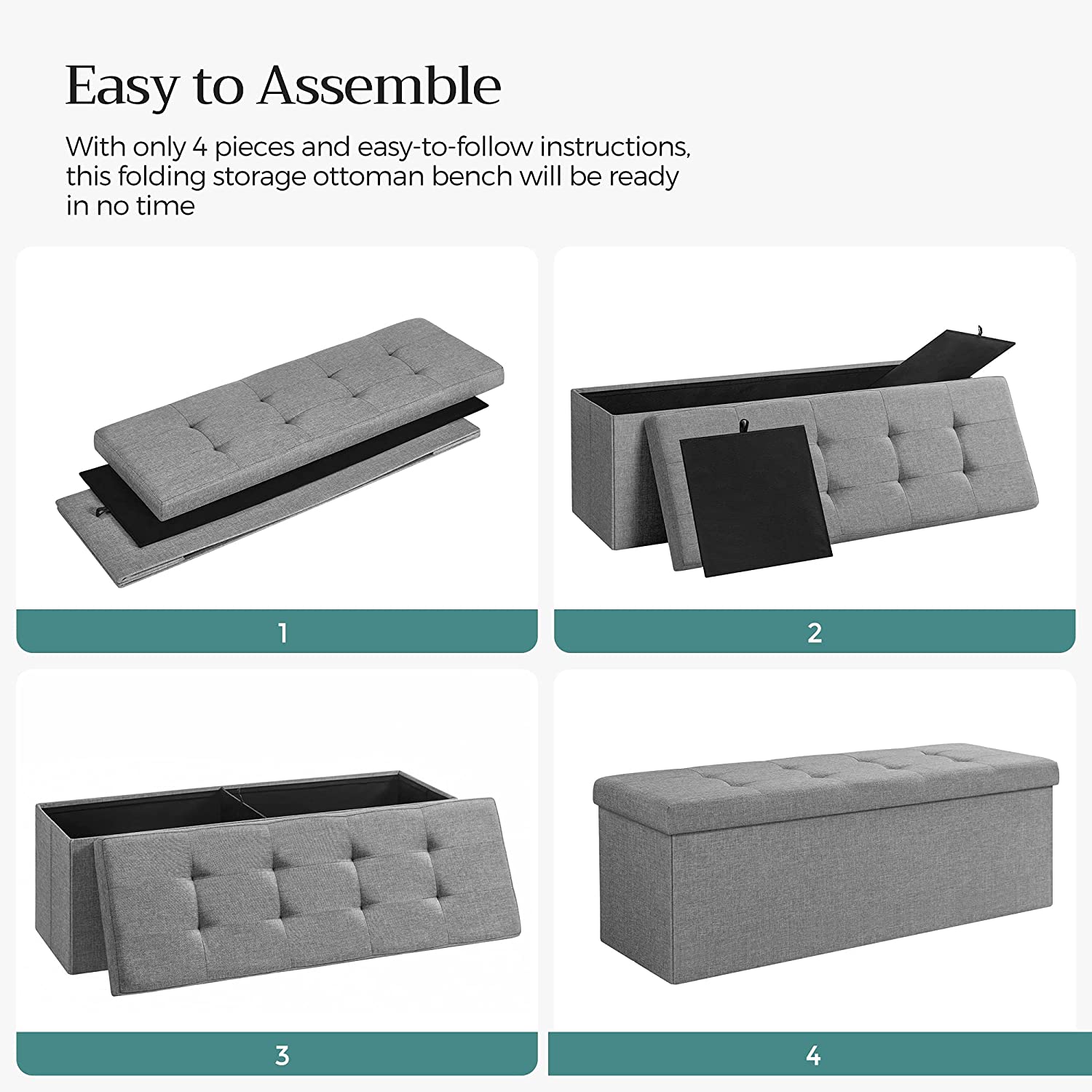 Easy to Assemble

With only 4 pieces and easy-to-follow instructions, this folding storage ottoman bench will be ready in no time

1

2

3

4