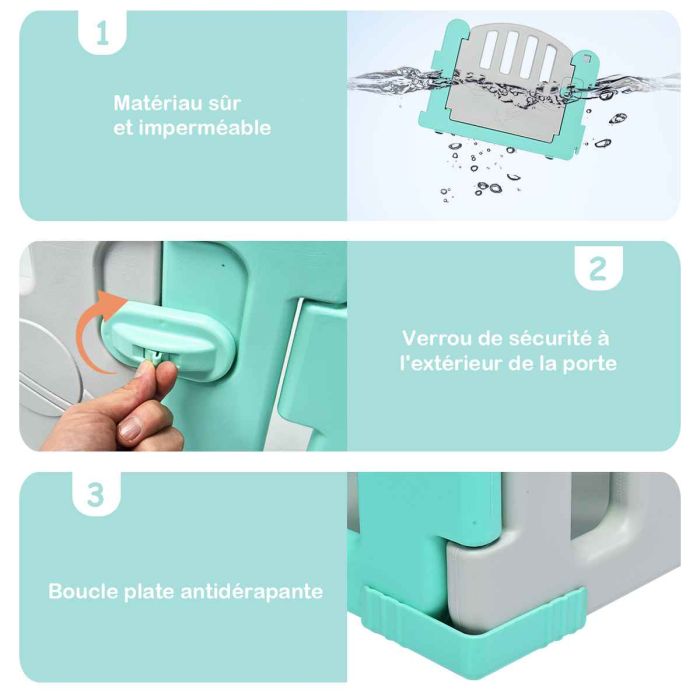 1

Matériau sûr et imperméable

2

Verrou de sécurité à l'extérieur de la porte

3

Boucle plate antidérapante